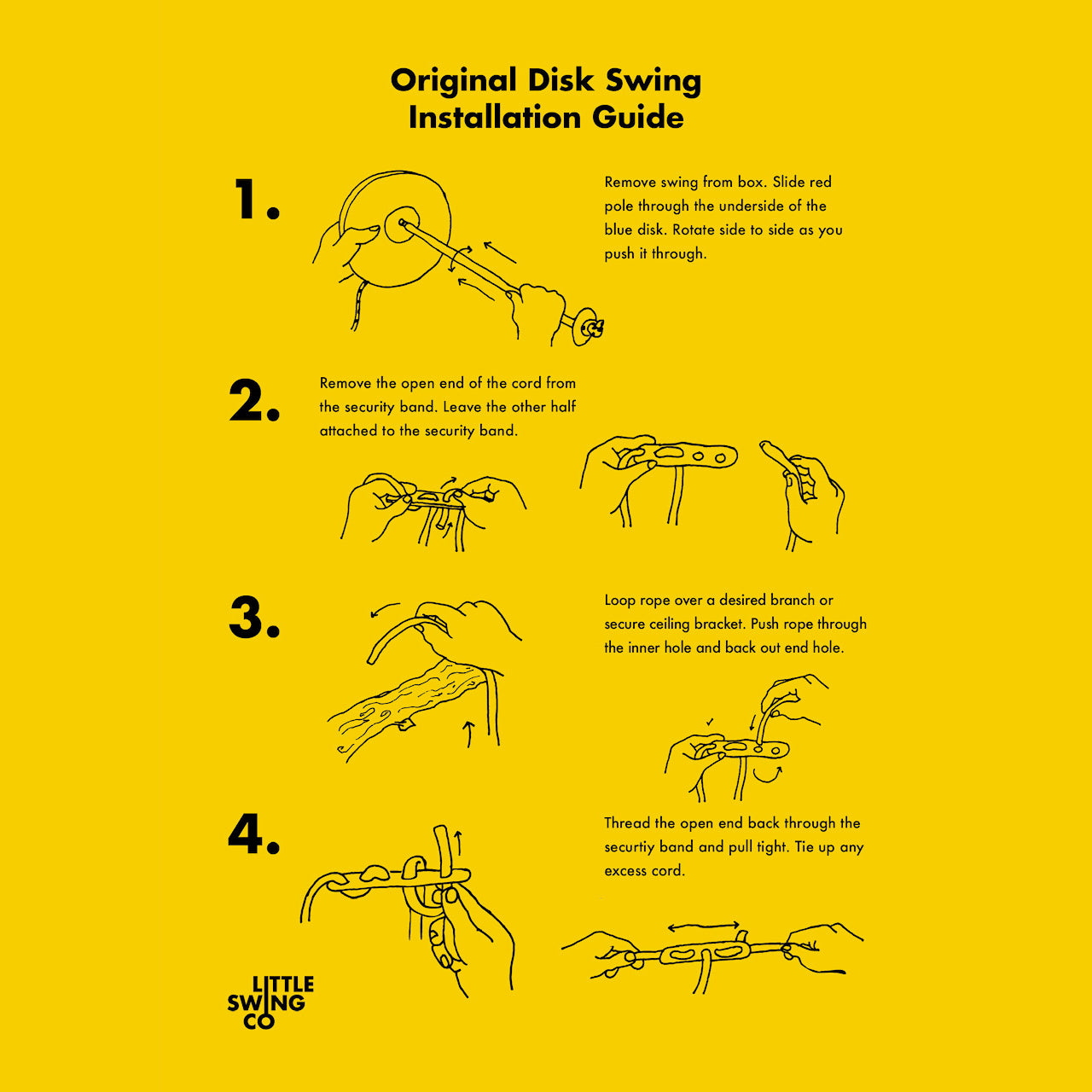 Original Disk Swing
Installation Guide

1.

Remove swing from box. Slide red pole through the underside of the blue disk. Rotate side to side as you push it through.

2.

Remove the open end of the cord from the security band. Leave the other half attached to the security band.

3.

Loop rope over a desired branch or secure ceiling bracket. Push rope through the inner hole and back out end hole.

4.

Thread the open end back through the securtiy band and pull tight. Tie up any excess cord.

LITTLE
SWING
CO